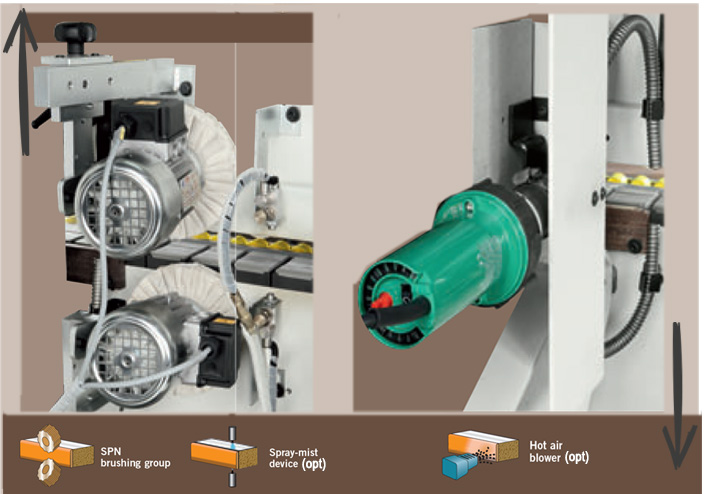 SPN brushing group

Spray-mist device (opt)

Hot air blower (opt)