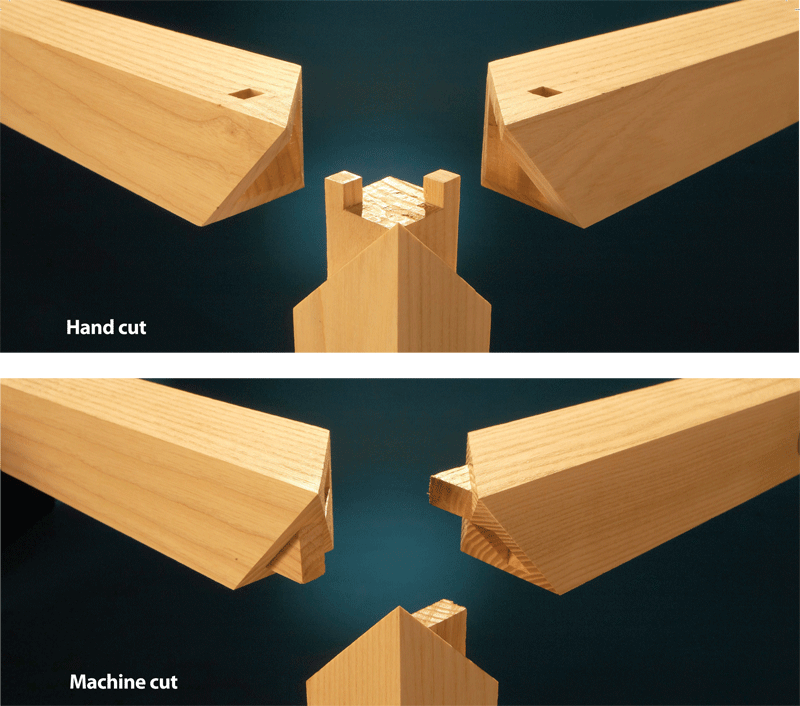 Hand cut

Machine cut