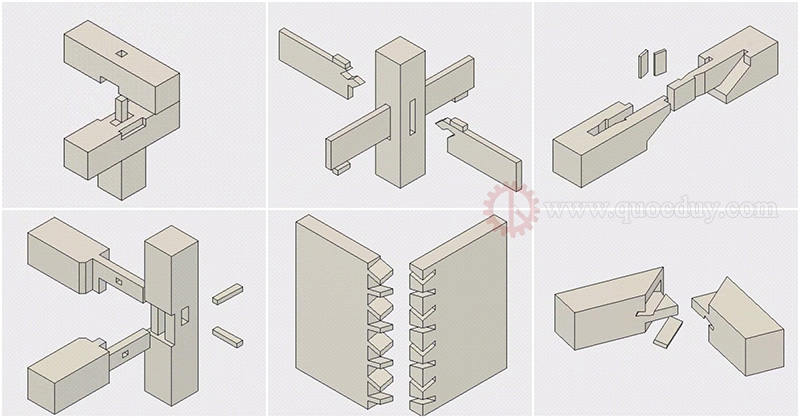 www.quocduy.com